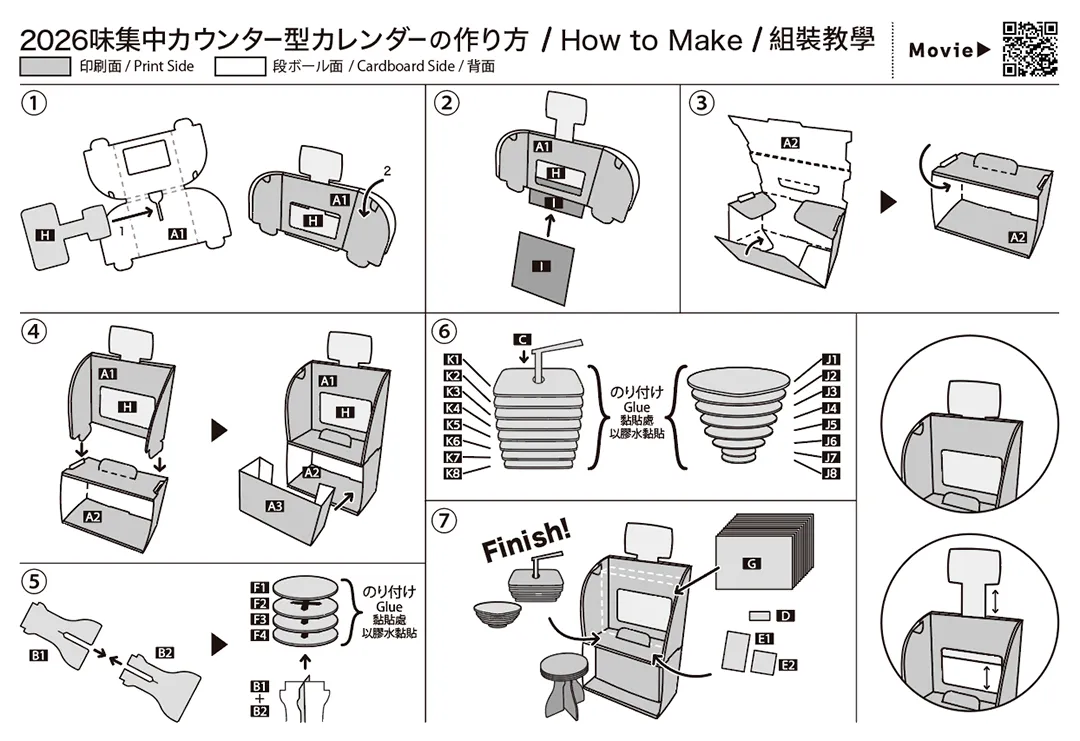 2026味集中カウンター型カレンダーの作り方 / How to Make / 組裝教學

Movie▶

印刷面 / Print Side
段ボール面 / Cardboard Side / 背面

①
H
1
A1
A1
H
2

②
A1
H
I
I

③
A2
A2

④
A1
H
A2
A1
H
A2
A3

⑤
B1
B2
F1
F2
F3
F4
のり付け
Glue
黏貼處
以膠水黏貼
B1
+
B2

⑥
C
K1
K2
K3
K4
K5
K6
K7
K8
のり付け
Glue
黏貼處
以膠水黏貼
J1
J2
J3
J4
J5
J6
J7
J8

⑦
Finish!
G
D
E1
E2